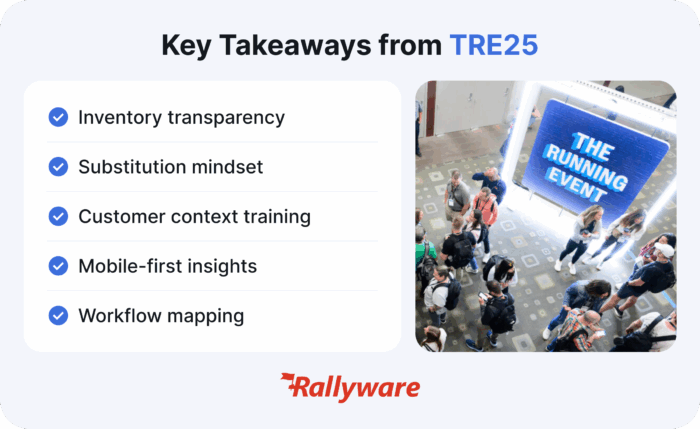 Key Takeaways from TRE25

Inventory transparency

Substitution mindset

Customer context training

Mobile-first insights

Workflow mapping

THE RUNNING EVENT

Rallyware