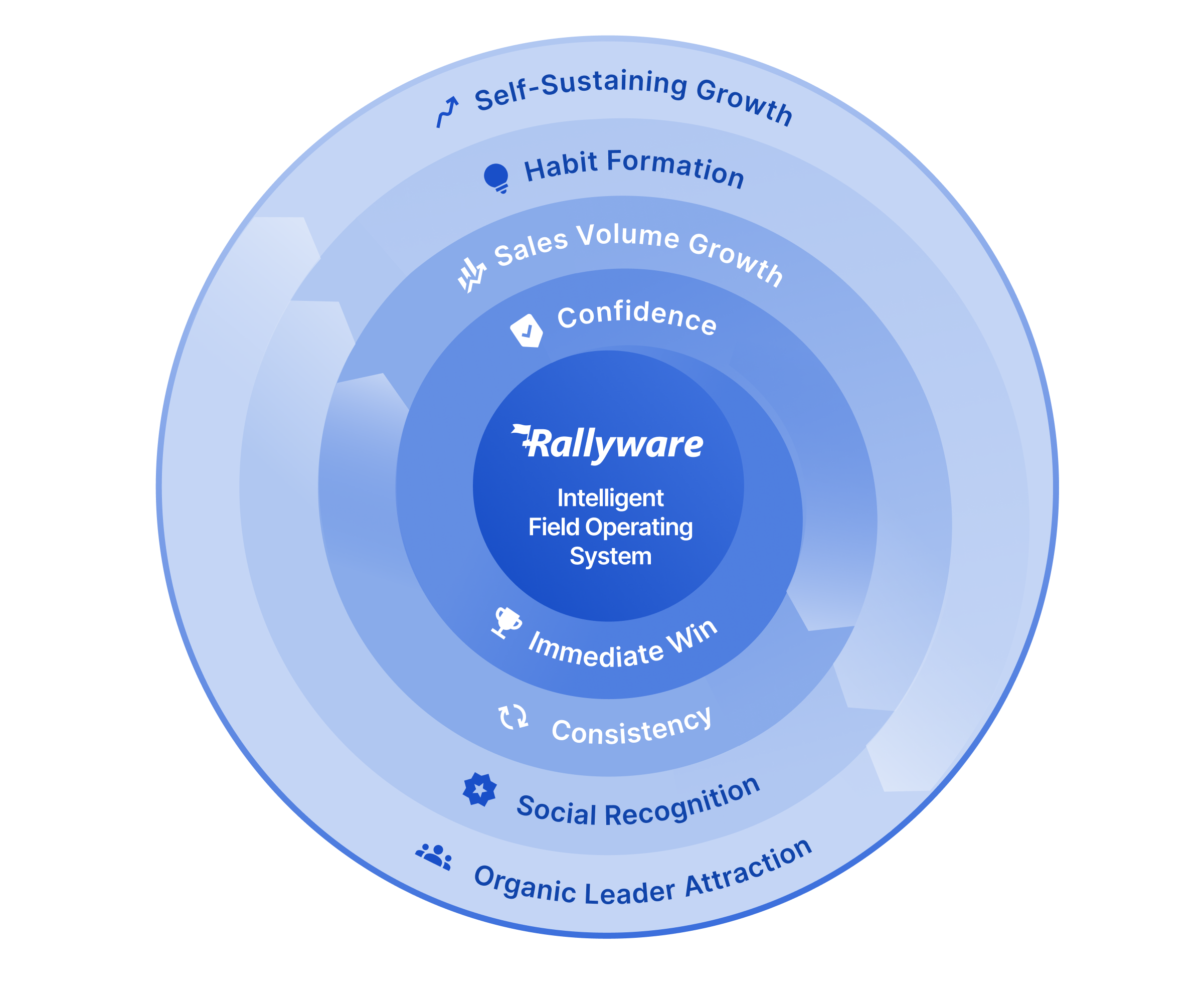 Self-Sustaining Growth

Habit Formation

Sales Volume Growth

Confidence

Rallyware

Intelligent Field Operating System

Immediate Win

Consistency

Social Recognition

Organic Leader Attraction