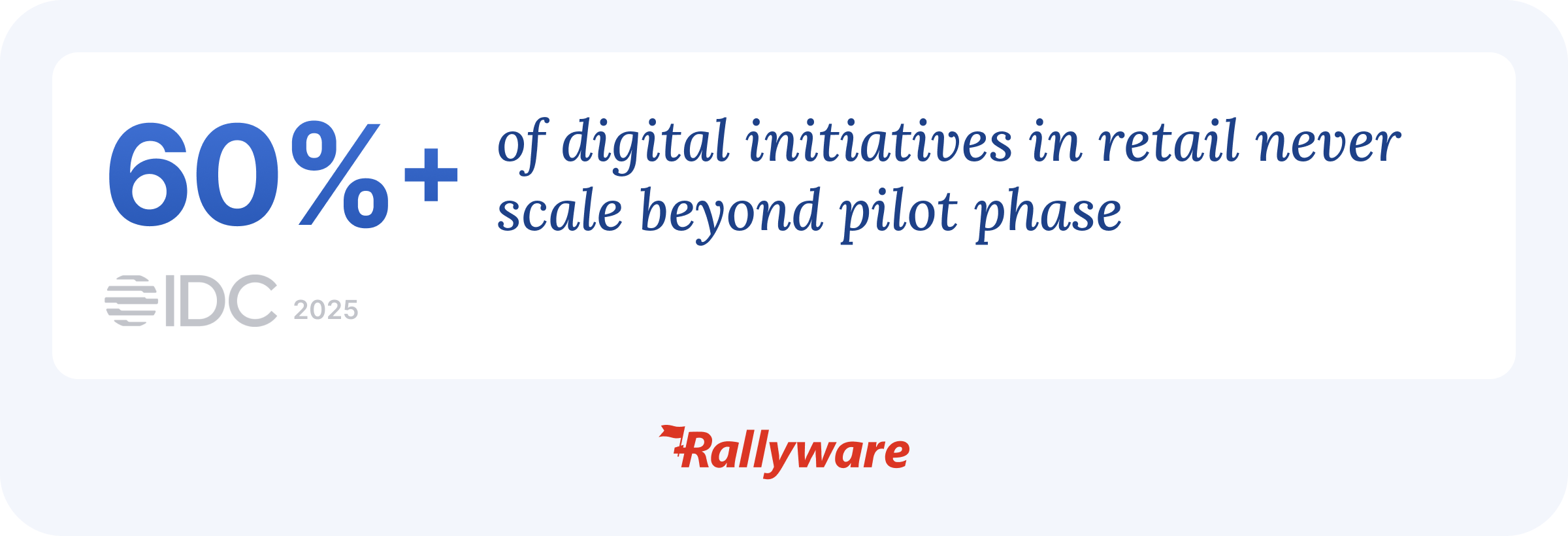 60%+ of digital initiatives in retail never scale beyond pilot phase

IDC 2025

Rallyware