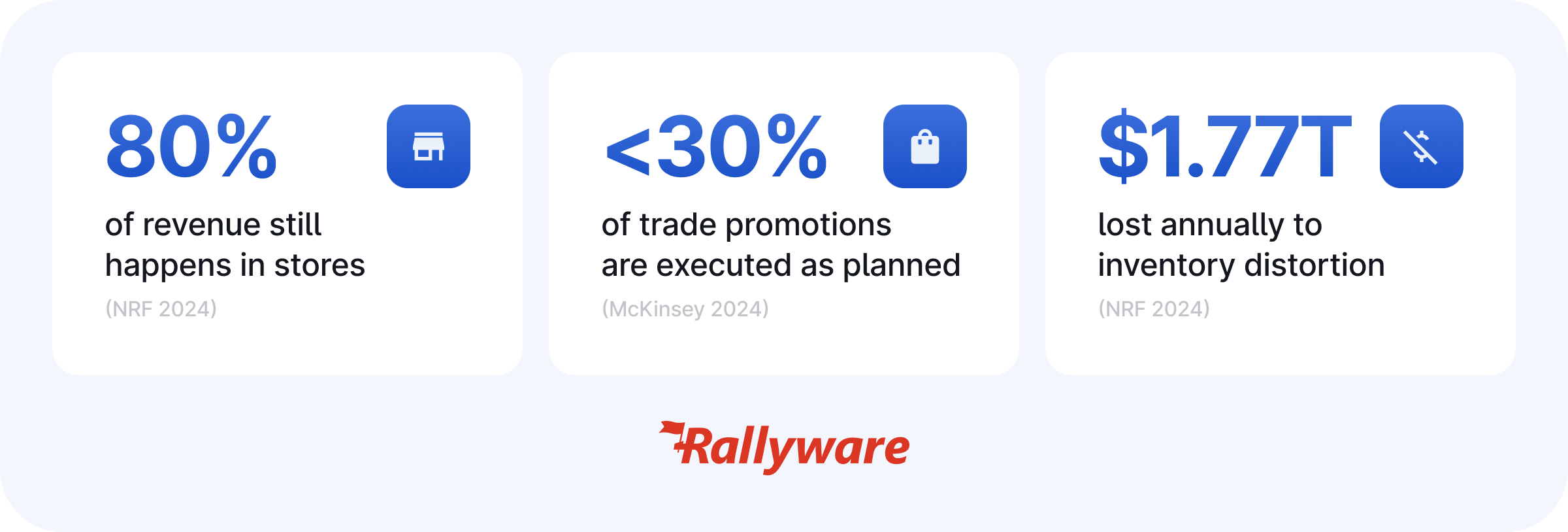 80%

of revenue still happens in stores

(NRF 2024)

<30%

of trade promotions are executed as planned

(McKinsey 2024)

$1.77T

lost annually to inventory distortion

(NRF 2024)

Rallyware