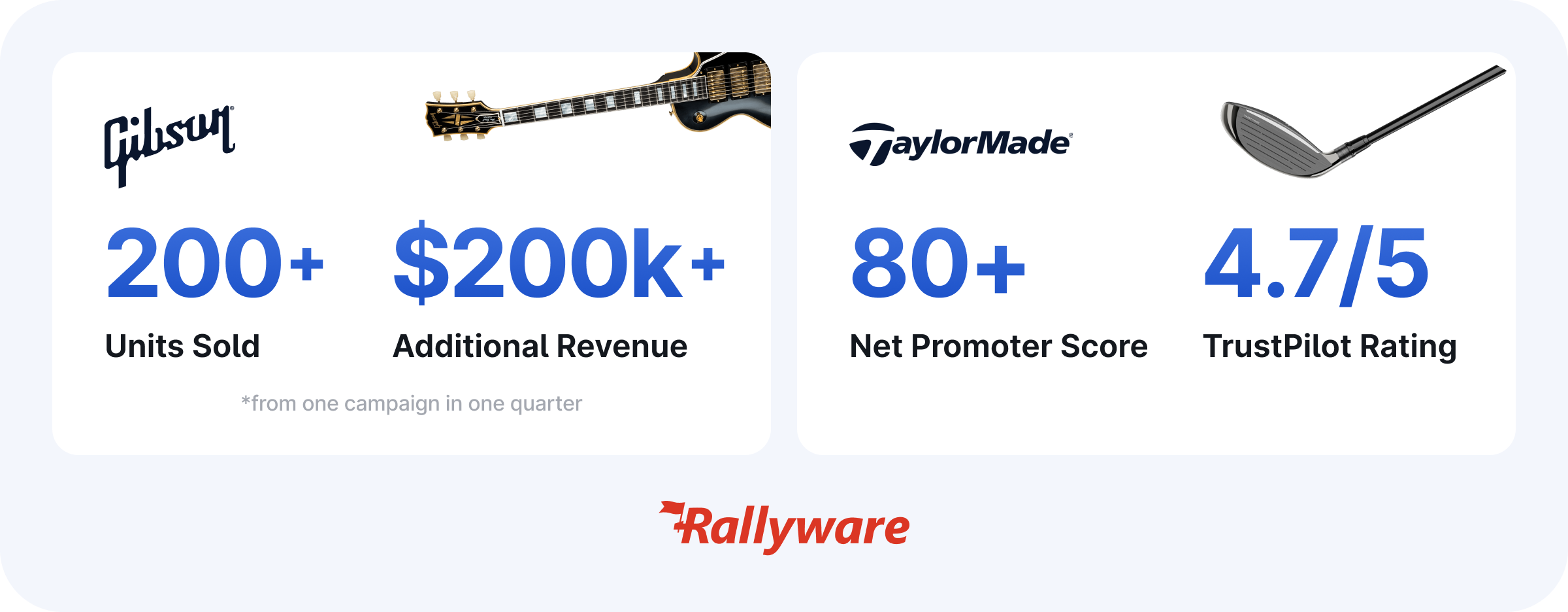 Gibson

200+
Units Sold

$200k+
Additional Revenue

*from one campaign in one quarter

TaylorMade

80+
Net Promoter Score

4.7/5
TrustPilot Rating

Rallyware