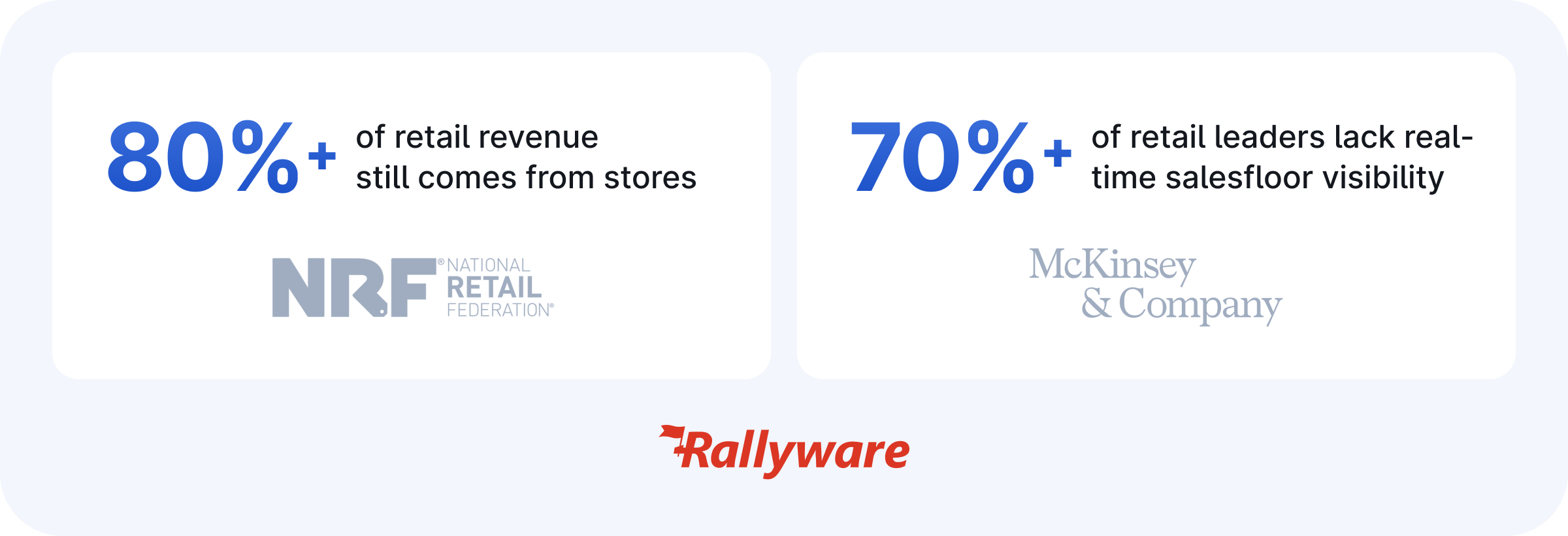 80%+ of retail revenue still comes from stores

NRF® NATIONAL RETAIL FEDERATION®

70%+ of retail leaders lack real-time salesfloor visibility

McKinsey & Company

Rallyware