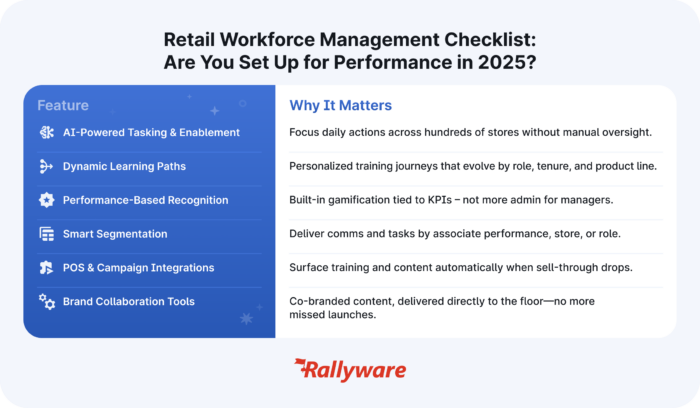 Retail Workforce Management Checklist: Are You Set Up for Performance in 2025?

| Feature | Why It Matters |
|---|---|
| AI-Powered Tasking & Enablement | Focus daily actions across hundreds of stores without manual oversight. |
| Dynamic Learning Paths | Personalized training journeys that evolve by role, tenure, and product line. |
| Performance-Based Recognition | Built-in gamification tied to KPIs – not more admin for managers. |
| Smart Segmentation | Deliver comms and tasks by associate performance, store, or role. |
| POS & Campaign Integrations | Surface training and content automatically when sell-through drops. |
| Brand Collaboration Tools | Co-branded content, delivered directly to the floor—no more missed launches. |

Rallyware