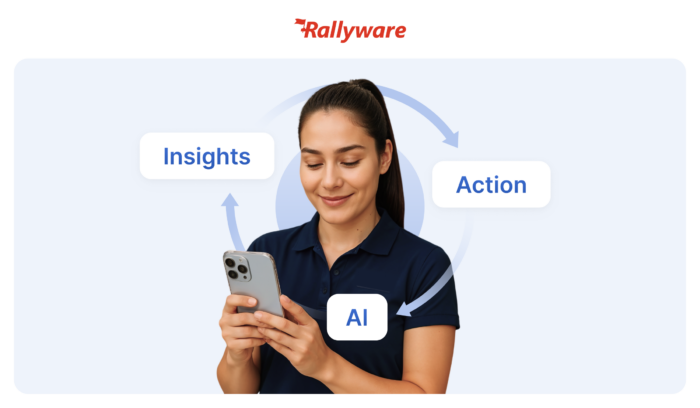 Rallyware

Insights

Action

AI