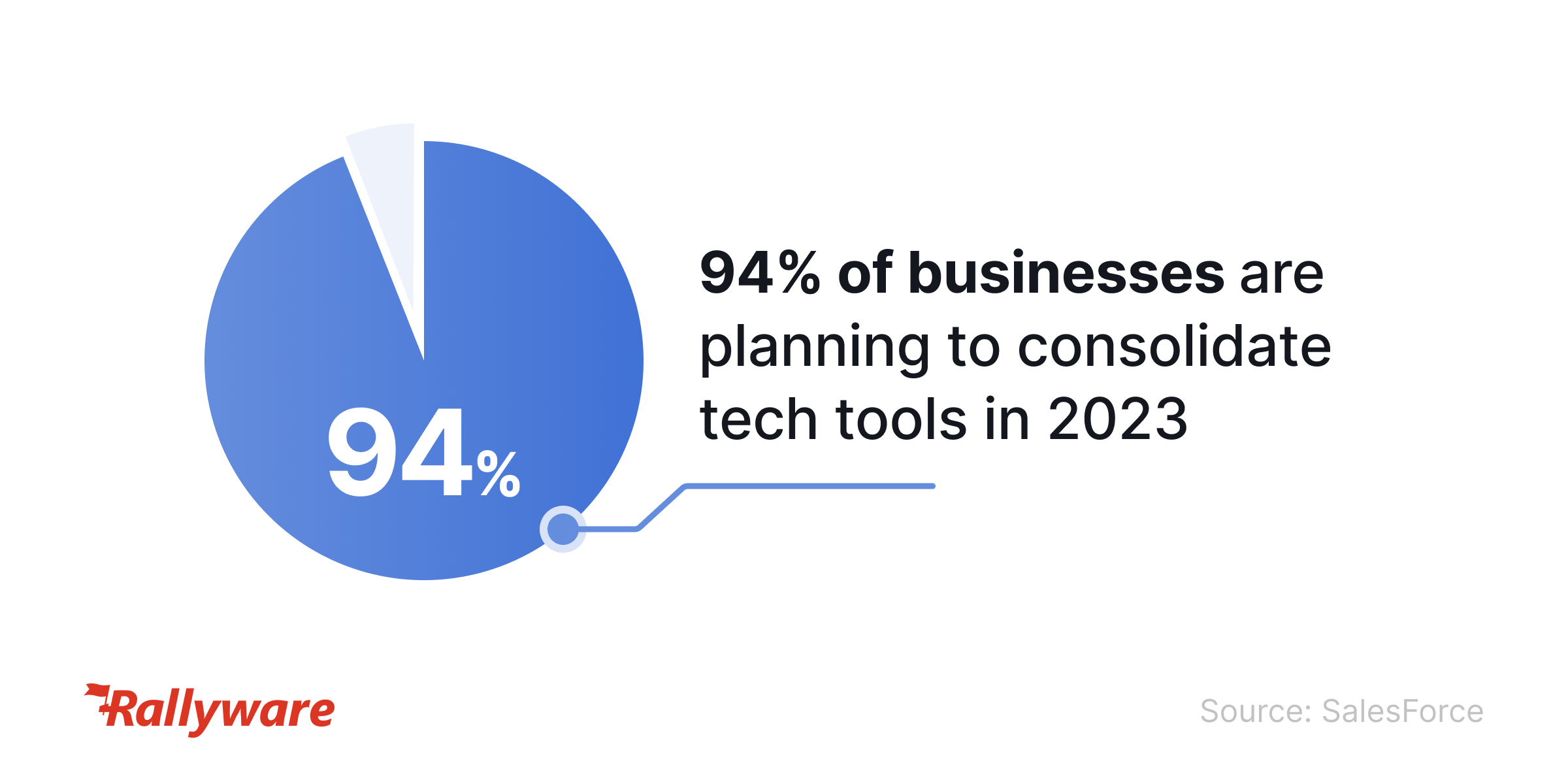 94%

94% of businesses are planning to consolidate tech tools in 2023

Rallyware

Source: SalesForce