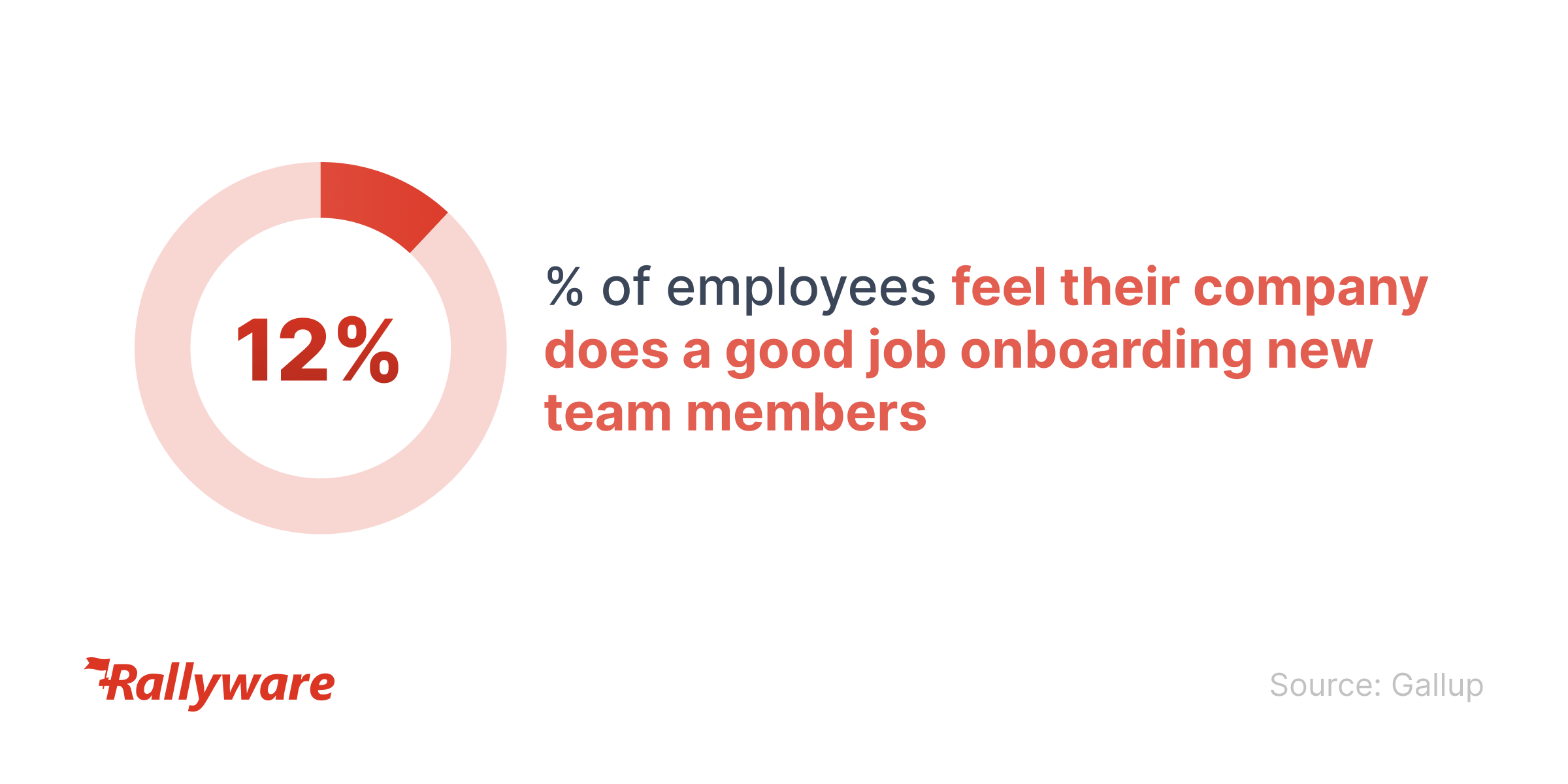 12%

% of employees feel their company does a good job onboarding new team members

Rallyware

Source: Gallup