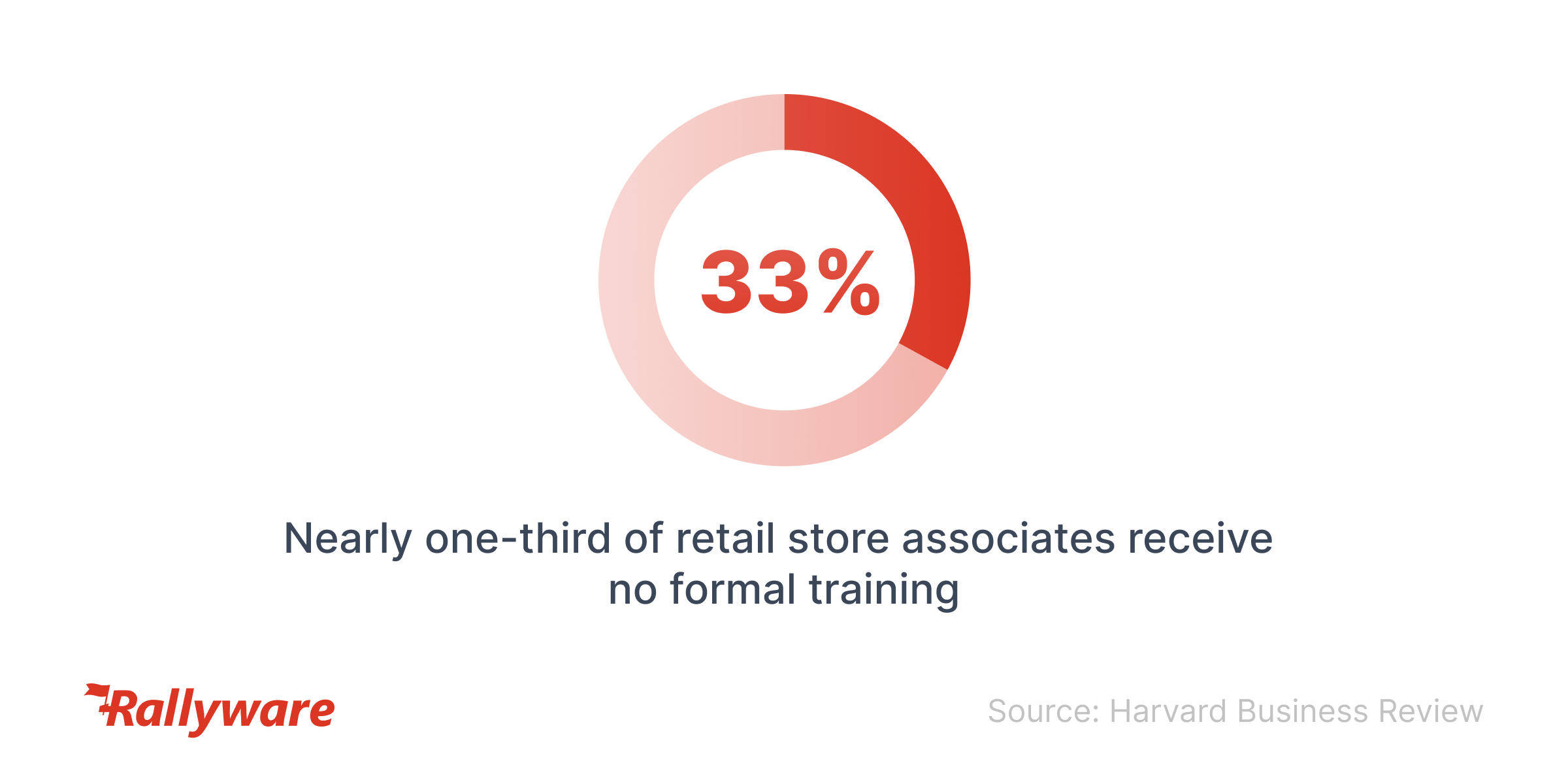 33%

Nearly one-third of retail store associates receive no formal training

Rallyware

Source: Harvard Business Review