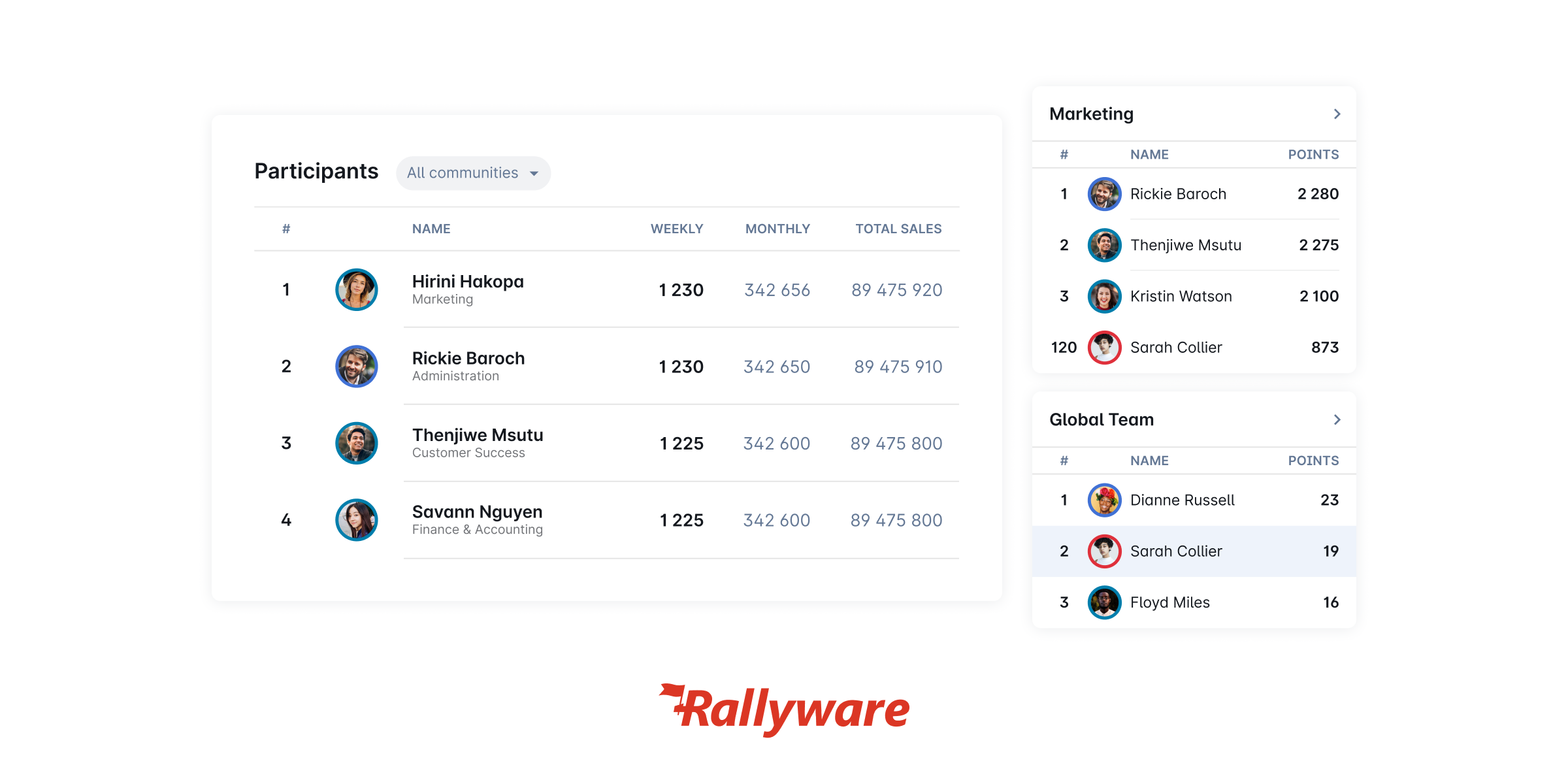 Participants All communities

| # | NAME | WEEKLY | MONTHLY | TOTAL SALES |
|---|---|---|---|---|
| 1 | Hirini Hakopa Marketing | 1 230 | 342 656 | 89 475 920 |
| 2 | Rickie Baroch Administration | 1 230 | 342 650 | 89 475 910 |
| 3 | Thenjiwe Msutu Customer Success | 1 225 | 342 600 | 89 475 800 |
| 4 | Savann Nguyen Finance & Accounting | 1 225 | 342 600 | 89 475 800 |

Marketing

| # | NAME | POINTS |
|---|---|---|
| 1 | Rickie Baroch | 2 280 |
| 2 | Thenjiwe Msutu | 2 275 |
| 3 | Kristin Watson | 2 100 |
| 120 | Sarah Collier | 873 |

Global Team

| # | NAME | POINTS |
|---|---|---|
| 1 | Dianne Russell | 23 |
| 2 | Sarah Collier | 19 |
| 3 | Floyd Miles | 16 |

Rallyware