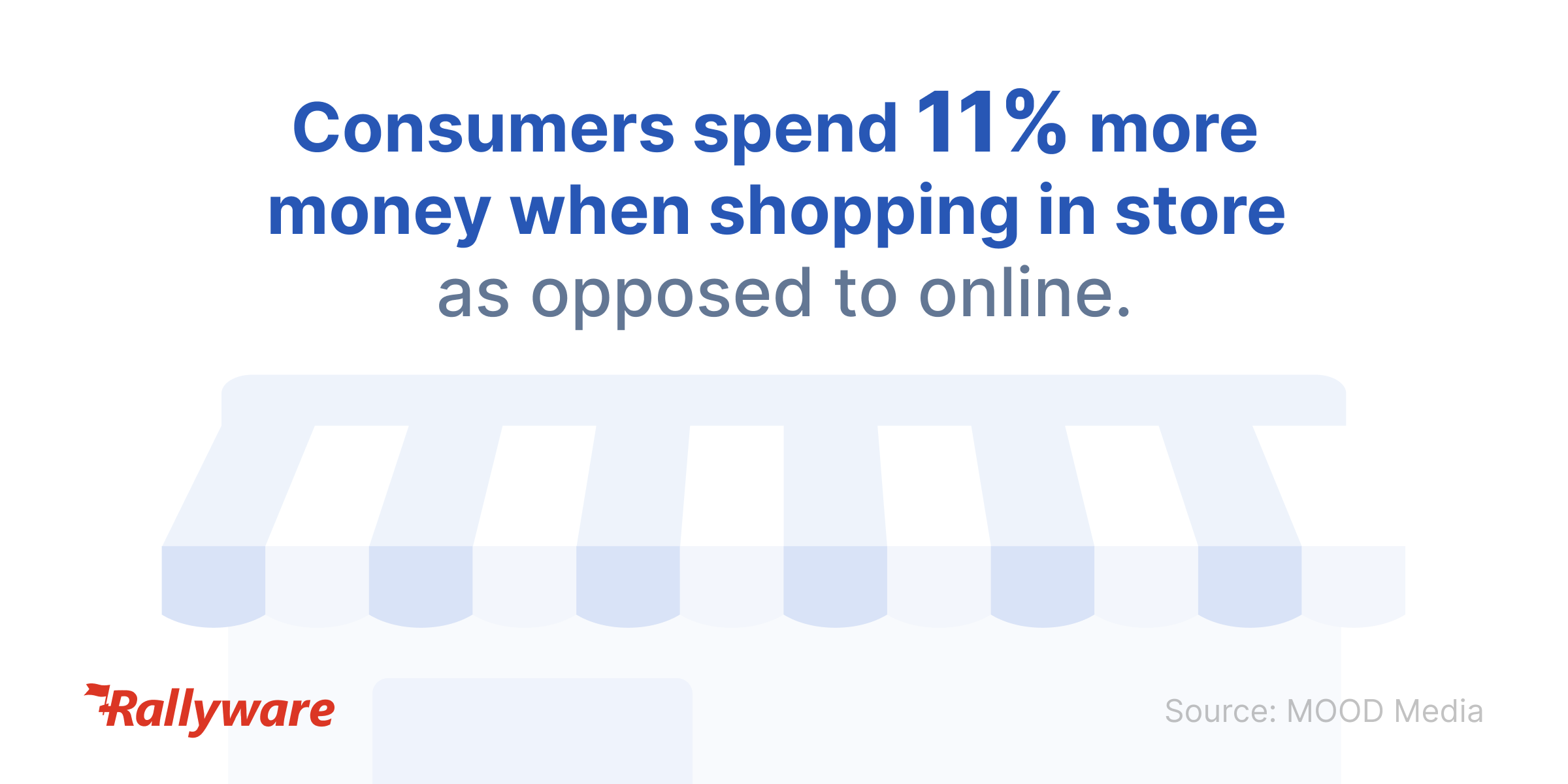 Consumers spend 11% more money when shopping in store as opposed to online.

Rallyware

Source: MOOD Media