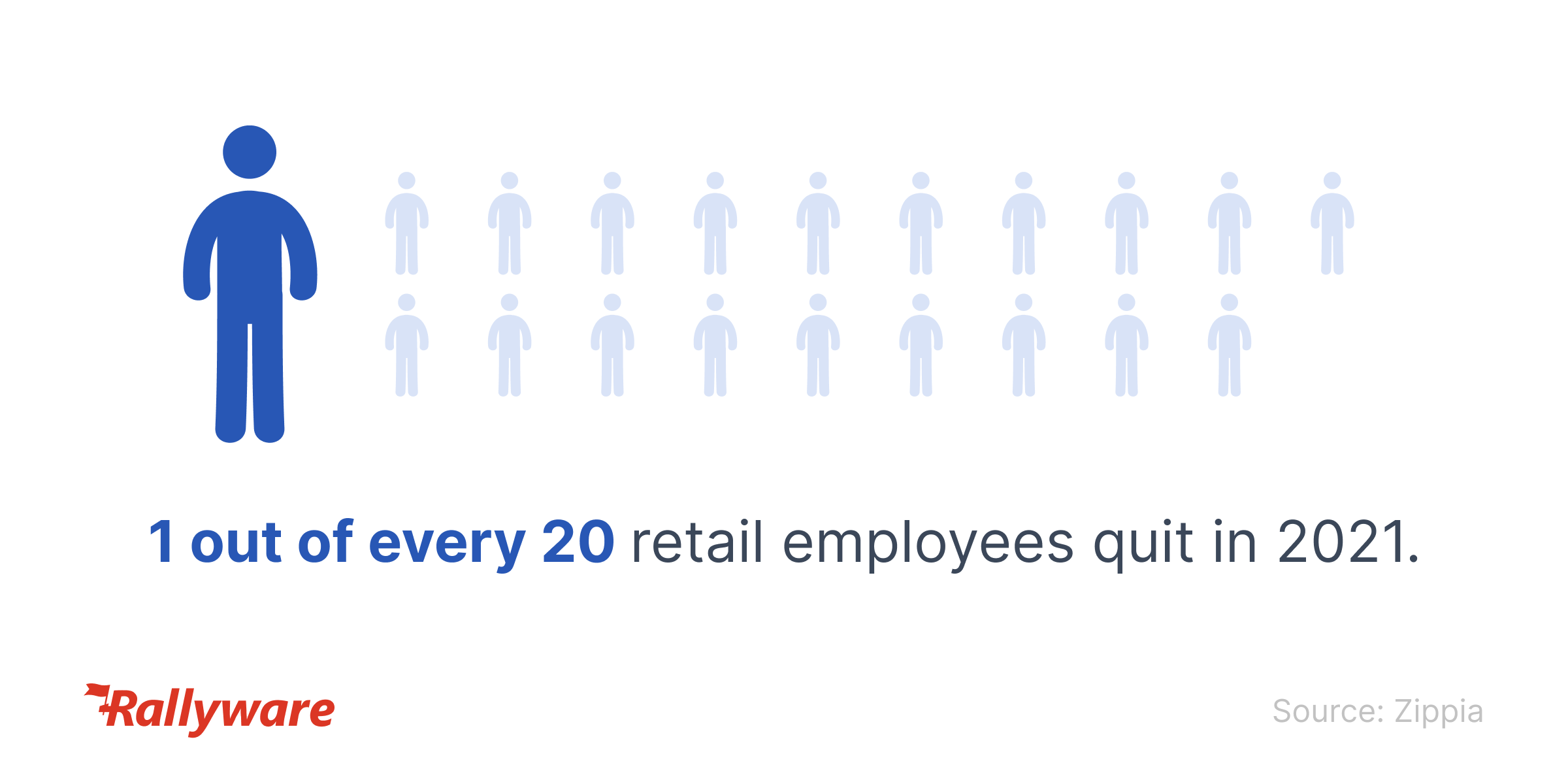 1 out of every 20 retail employees quit in 2021.

Rallyware

Source: Zippia