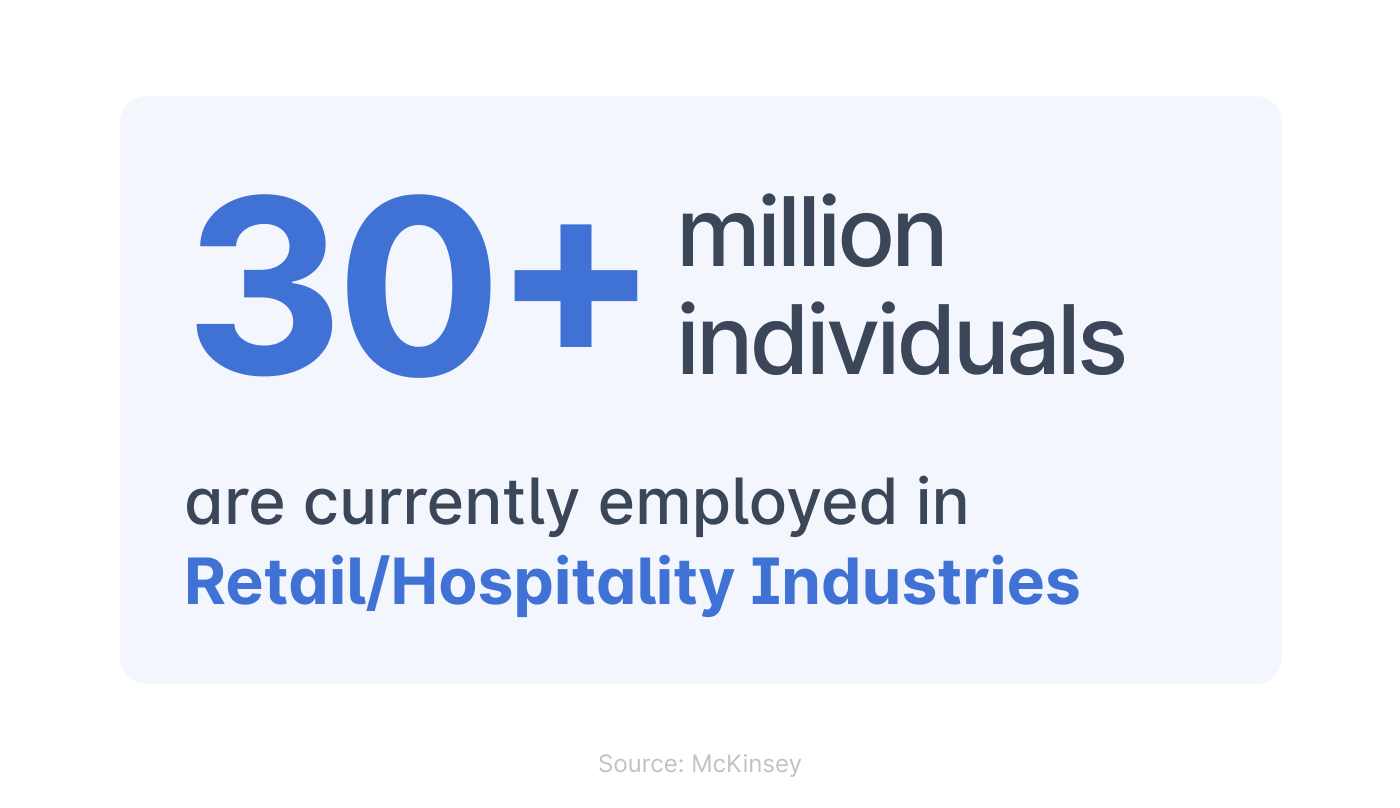 30+ million individuals

are currently employed in Retail/Hospitality Industries

Source: McKinsey