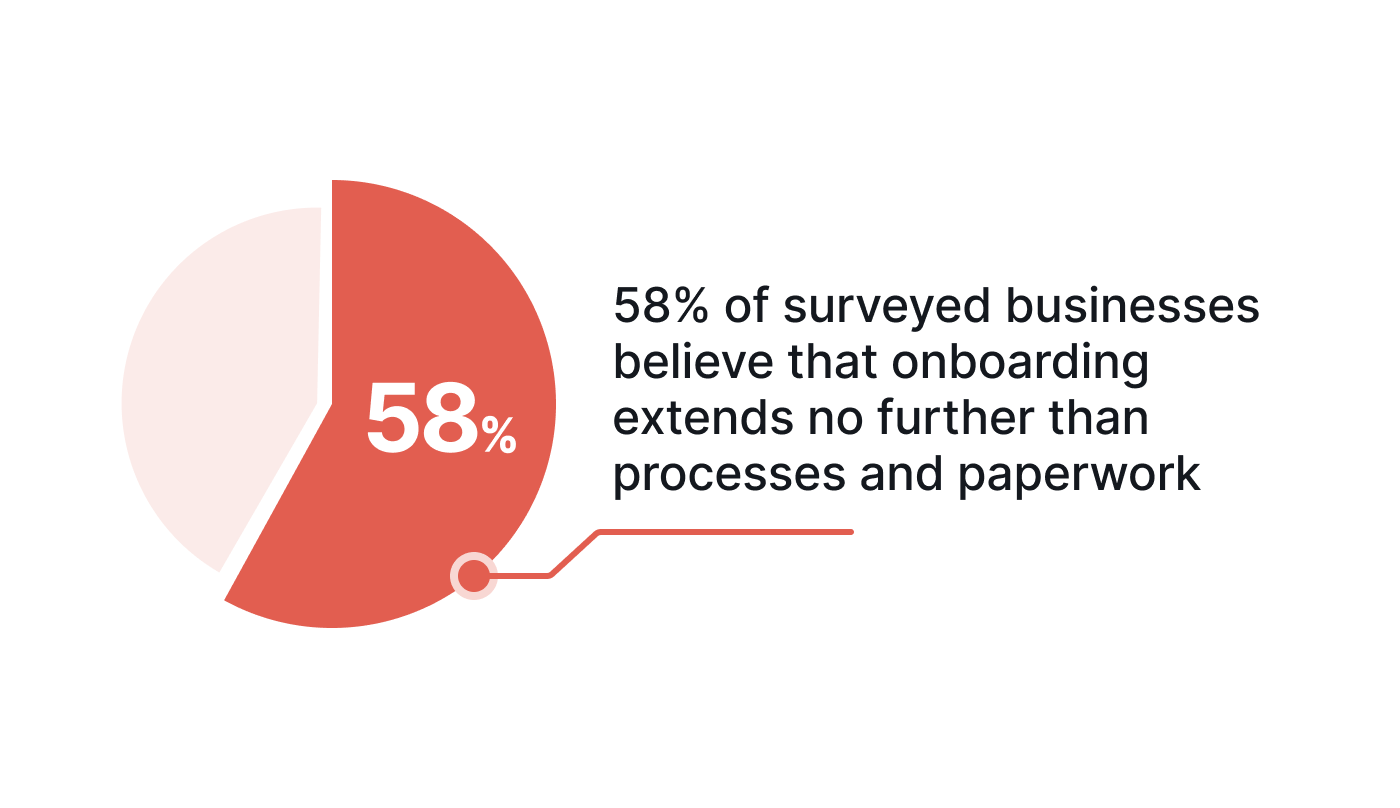 58%

58% of surveyed businesses believe that onboarding extends no further than processes and paperwork