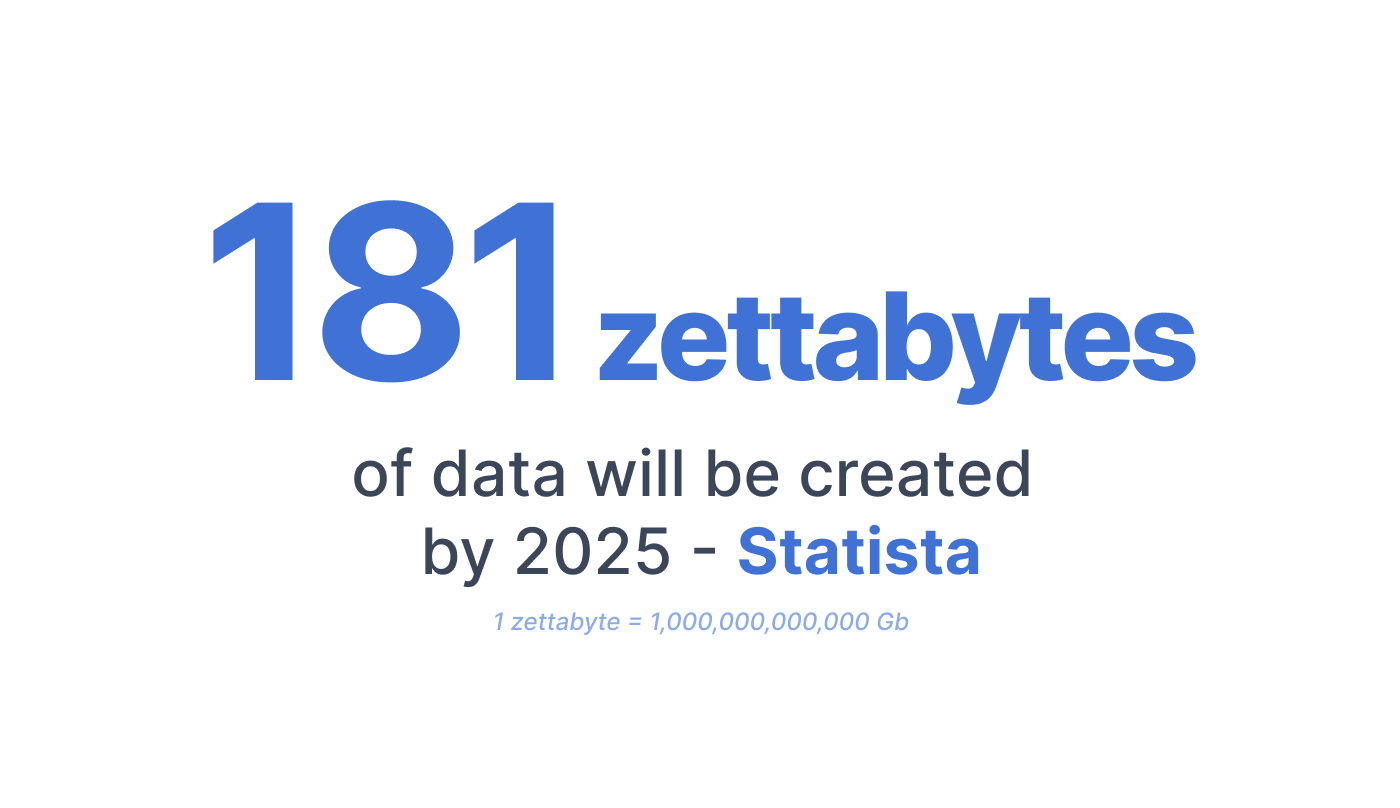 181 zettabytes

of data will be created by 2025 - Statista

1 zettabyte = 1,000,000,000,000 Gb