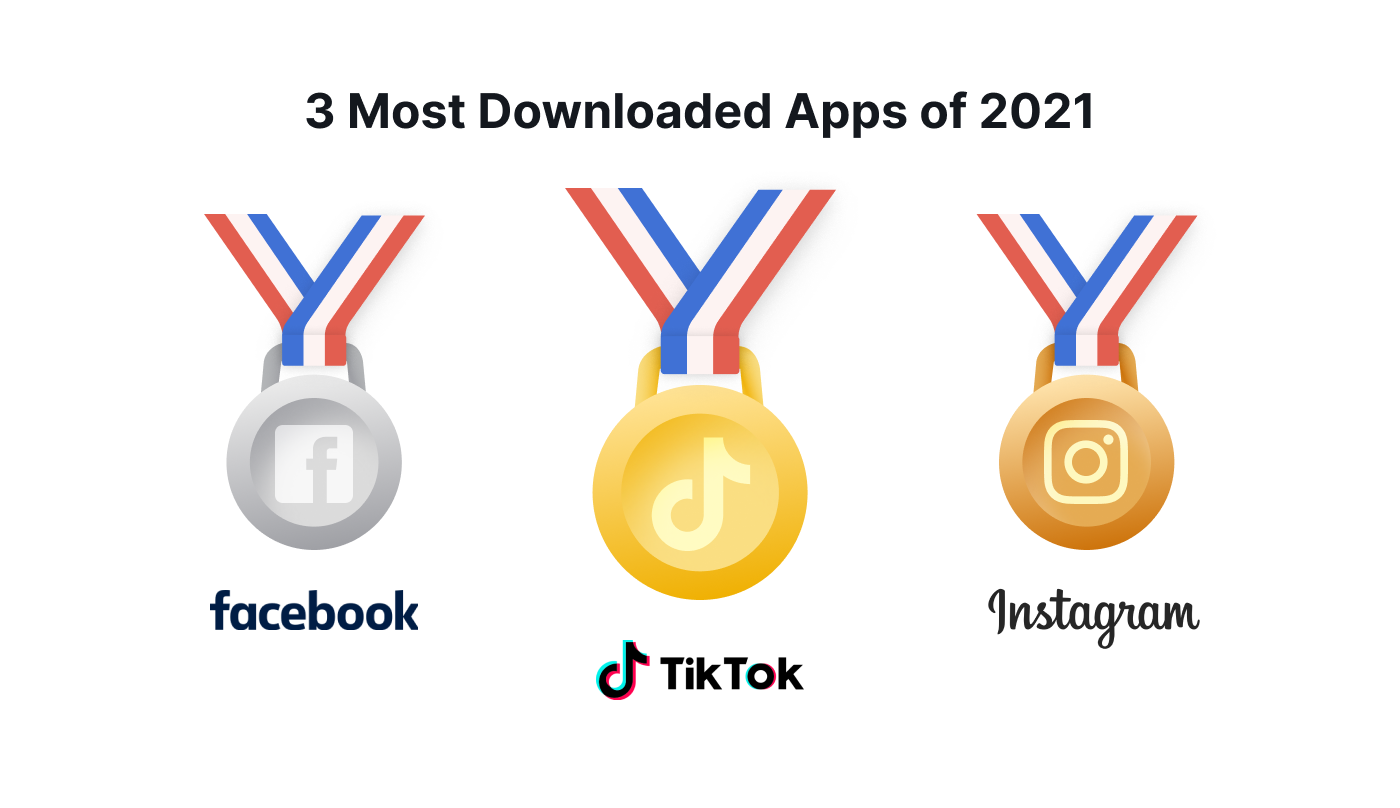 3 Most Downloaded Apps of 2021

facebook

TikTok

Instagram