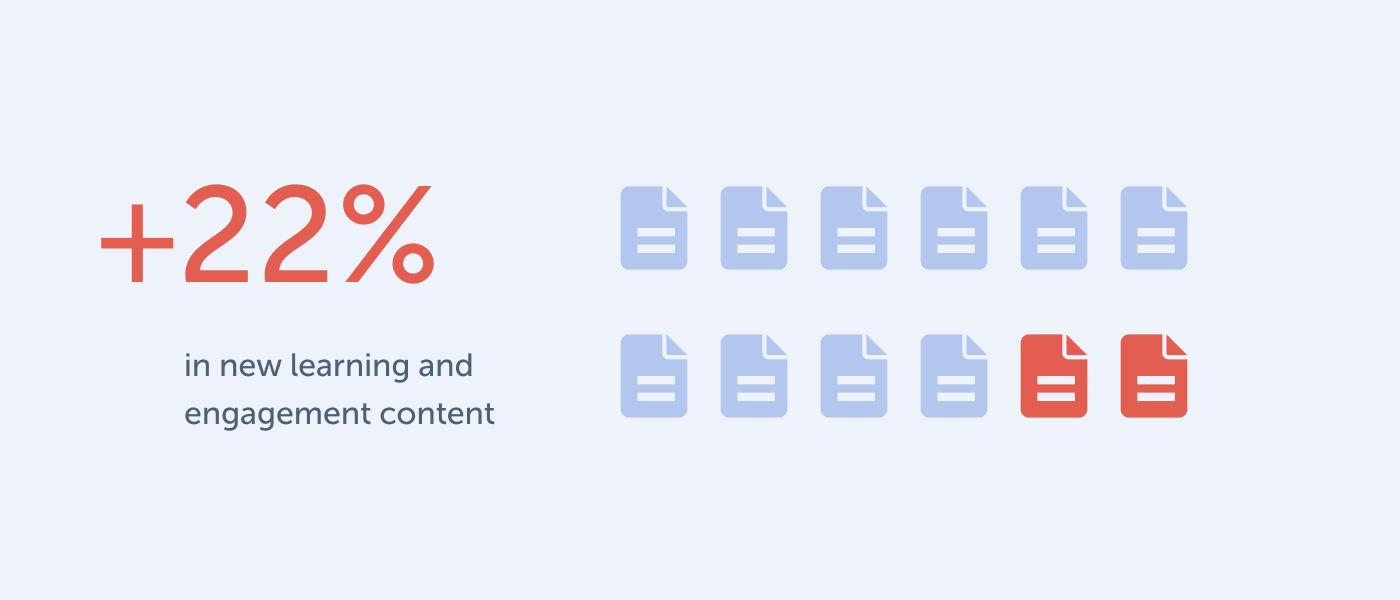 +22%

in new learning and engagement content