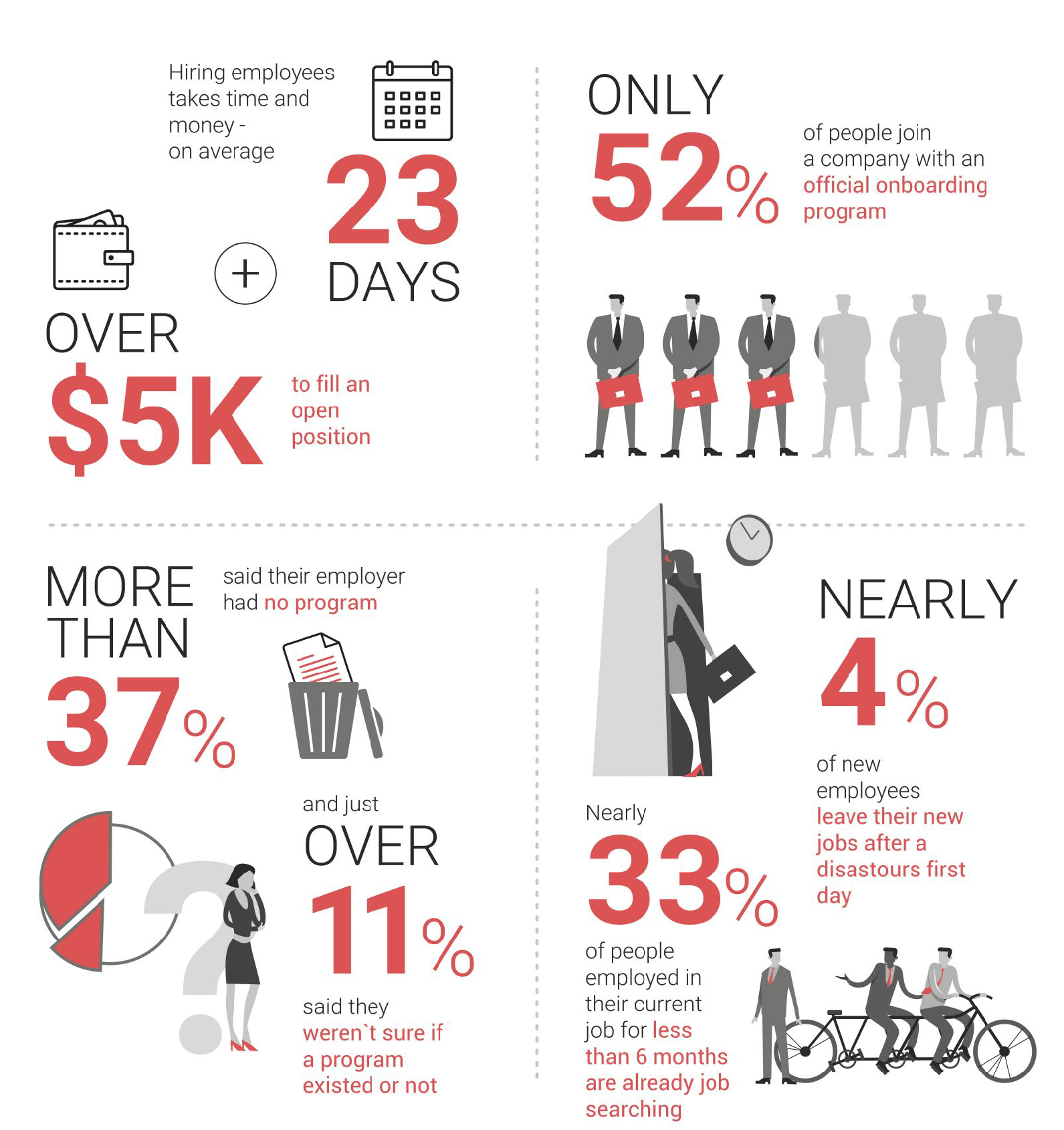 Hiring employees takes time and money - on average

23 DAYS

+

OVER $5K to fill an open position

ONLY 52% of people join a company with an official onboarding program

MORE THAN 37% said their employer had no program

and just OVER 11% said they weren`t sure if a program existed or not

NEARLY 4% of new employees leave their new jobs after a disastours first day

Nearly 33% of people employed in their current job for less than 6 months are already job searching